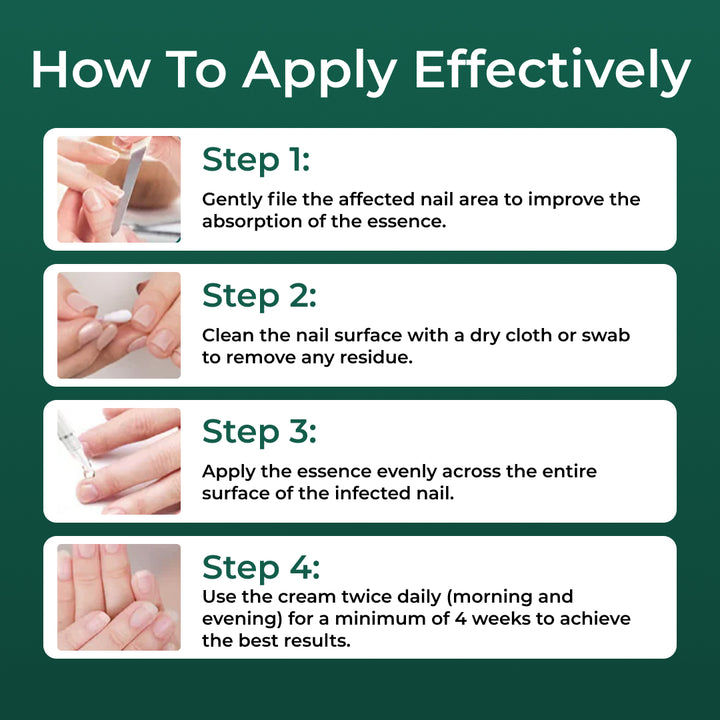 How To Apply Effectively

Step 1:
Gently file the affected nail area to improve the absorption of the essence.

Step 2:
Clean the nail surface with a dry cloth or swab to remove any residue.

Step 3:
Apply the essence evenly across the entire surface of the infected nail.

Step 4:
Use the cream twice daily (morning and evening) for a minimum of 4 weeks to achieve the best results.