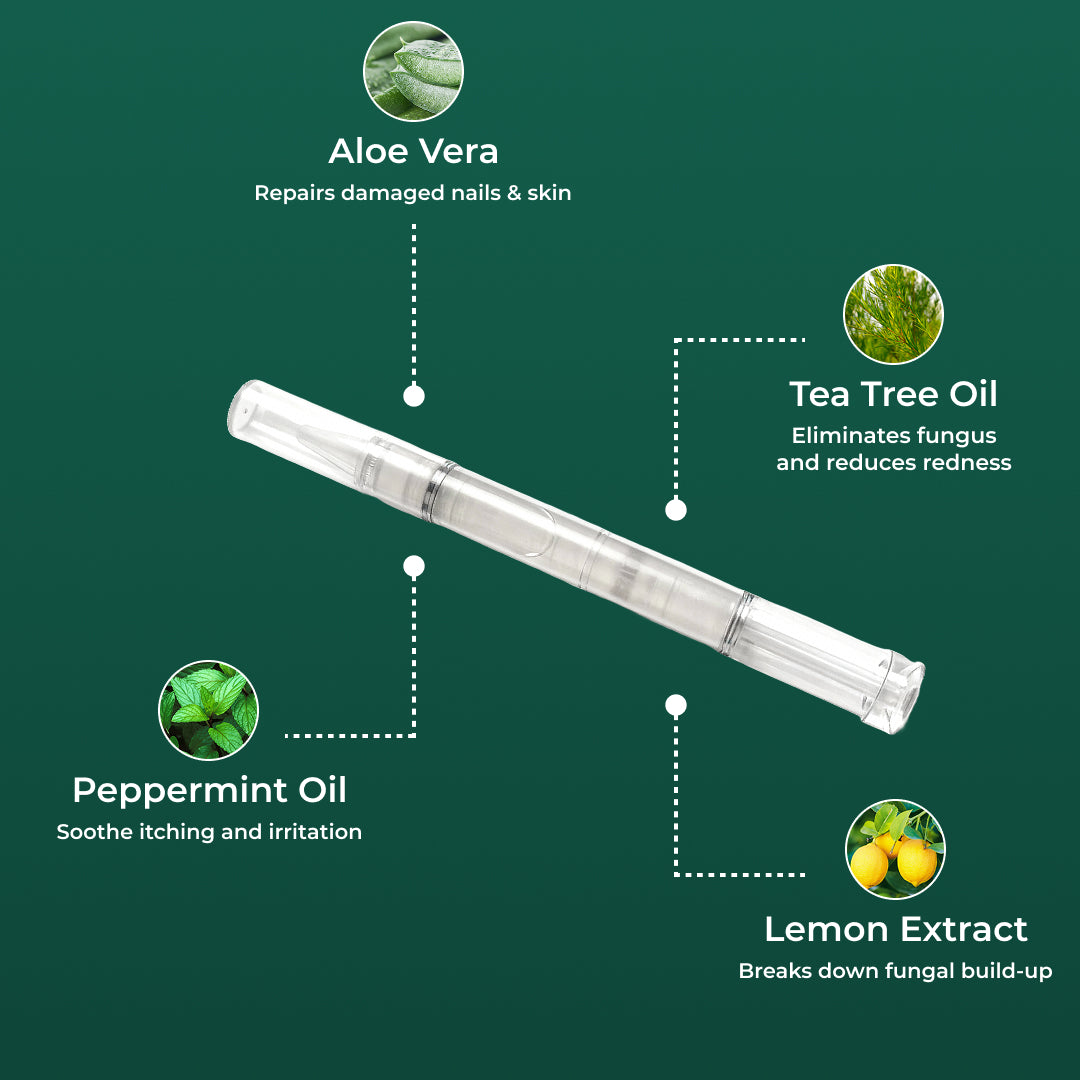 Aloe Vera
Repairs damaged nails & skin

Tea Tree Oil
Eliminates fungus and reduces redness

Peppermint Oil
Soothe itching and irritation

Lemon Extract
Breaks down fungal build-up